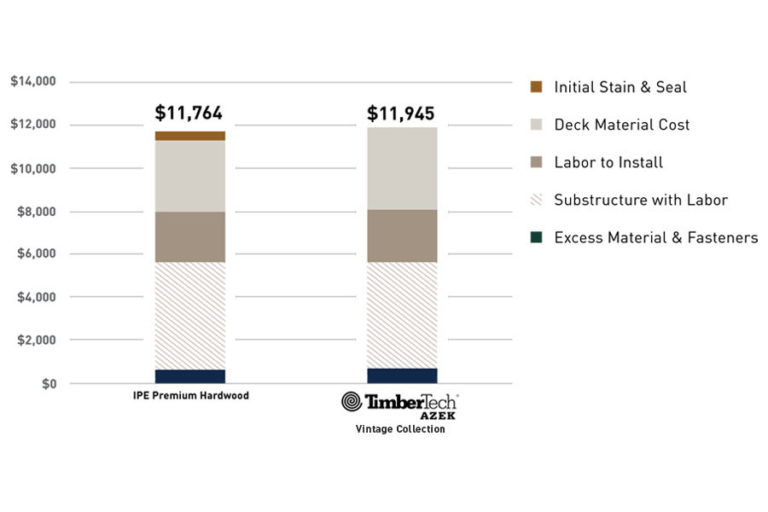 $14,000
$12,000
$10,000
$8,000
$6,000
$4,000
$2,000
$0

$11,764
$11,945

IPE Premium Hardwood
TimberTech AZEK
Vintage Collection

Initial Stain & Seal
Deck Material Cost
Labor to Install
Substructure with Labor
Excess Material & Fasteners