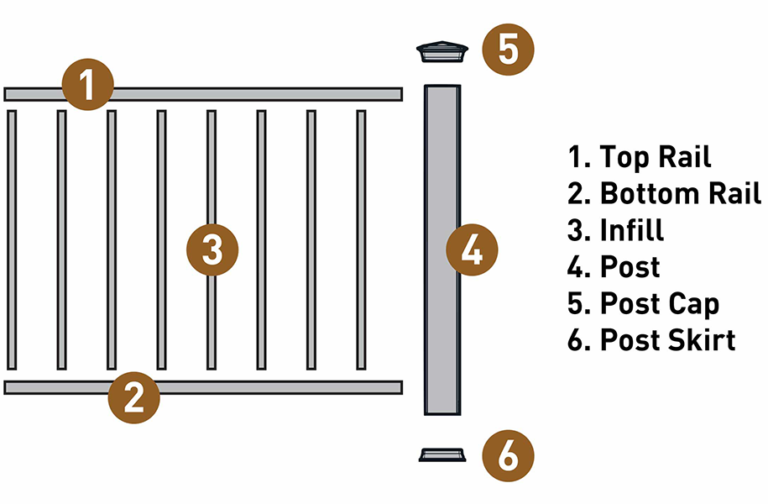 1
5
3
4
2
6

1. Top Rail
2. Bottom Rail
3. Infill
4. Post
5. Post Cap
6. Post Skirt