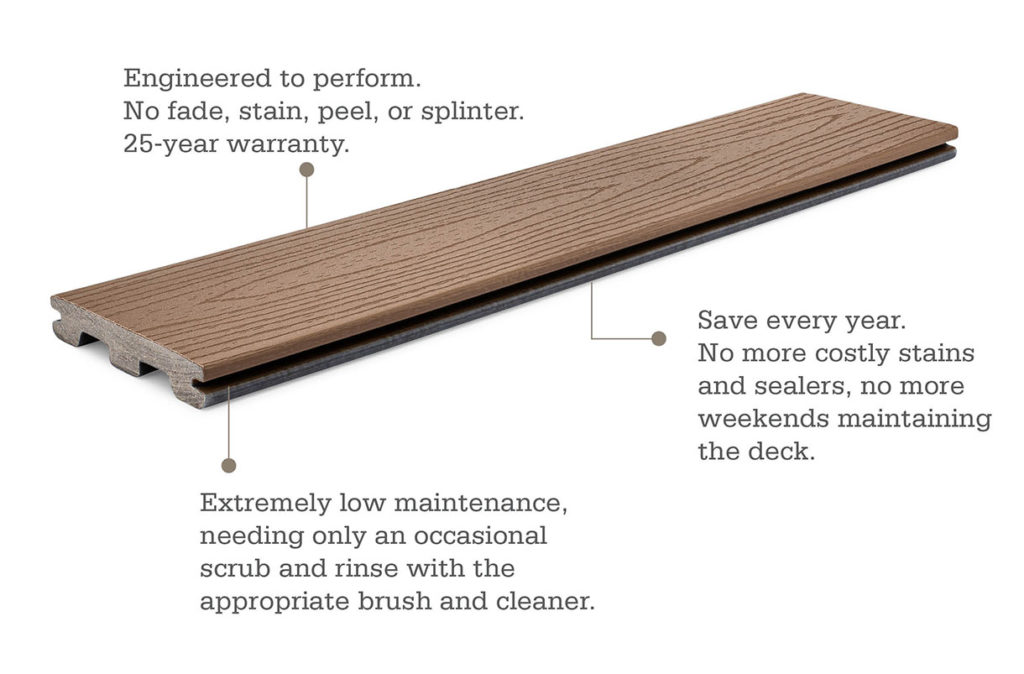 Engineered to perform.
No fade, stain, peel, or splinter.
25-year warranty.

Save every year.
No more costly stains and sealers, no more weekends maintaining the deck.

Extremely low maintenance, needing only an occasional scrub and rinse with the appropriate brush and cleaner.